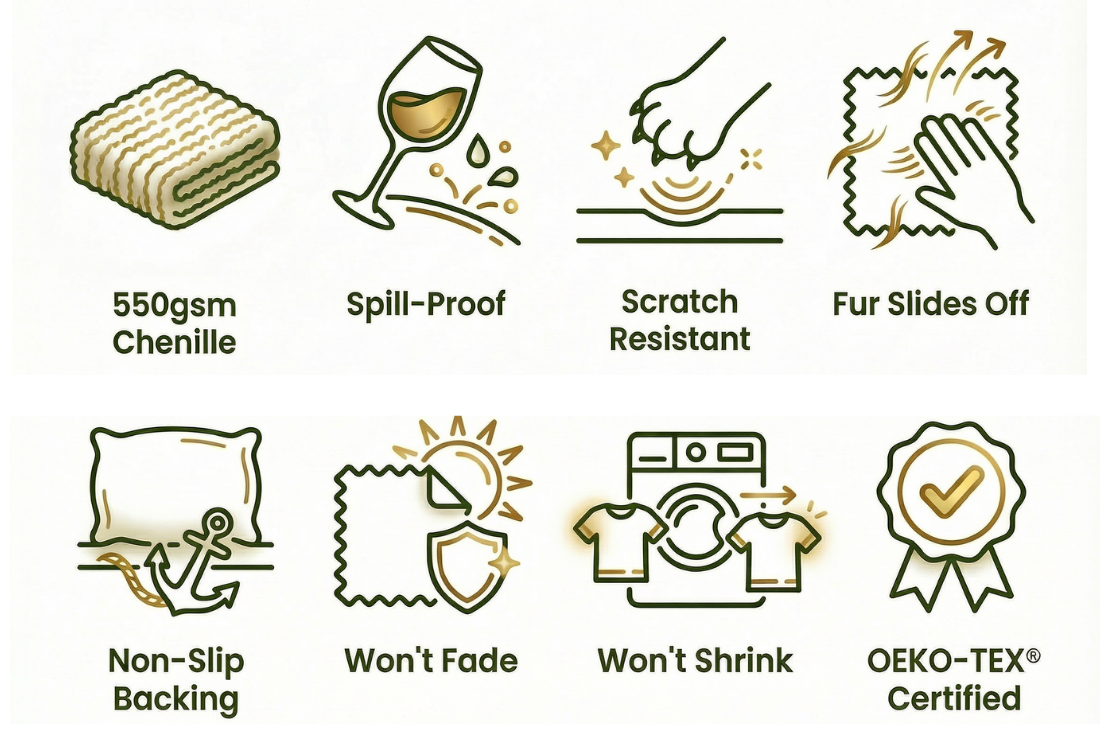 550gsm Chenille

Spill-Proof

Scratch Resistant

Fur Slides Off

Non-Slip Backing

Won't Fade

Won't Shrink

OEKO-TEX® Certified